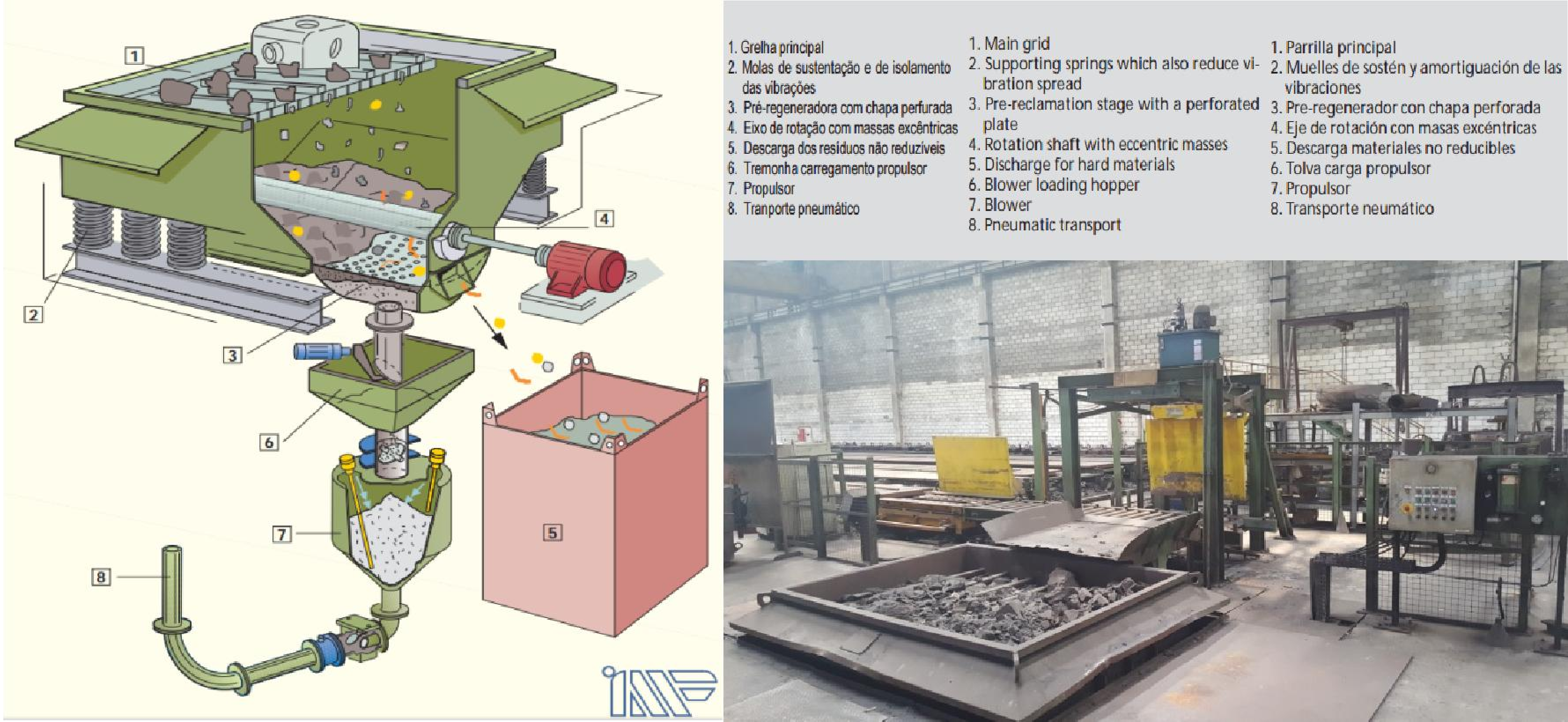 1

2

3

4

5

6

7

8

IMF

1. Grelha principal
2. Molas de sustentação e de isolamento das vibrações
3. Pré-regeneradora com chapa perfurada
4. Eixo de rotação com massas excêntricas
5. Descarga dos resíduos não reduzíveis
6. Tremonha carregamento propulsor
7. Propulsor
8. Tranporte pneumático

1. Main grid
2. Supporting springs which also reduce vibration spread
3. Pre-reclamation stage with a perforated plate
4. Rotation shaft with eccentric masses
5. Discharge for hard materials
6. Blower loading hopper
7. Blower
8. Pneumatic transport

1. Parrilla principal
2. Muelles de sostén y amortiguación de las vibraciones
3. Pre-regenerador con chapa perforada
4. Eje de rotación con masas excéntricas
5. Descarga materiales no reducibles
6. Tolva carga propulsor
7. Propulsor
8. Transporte neumático